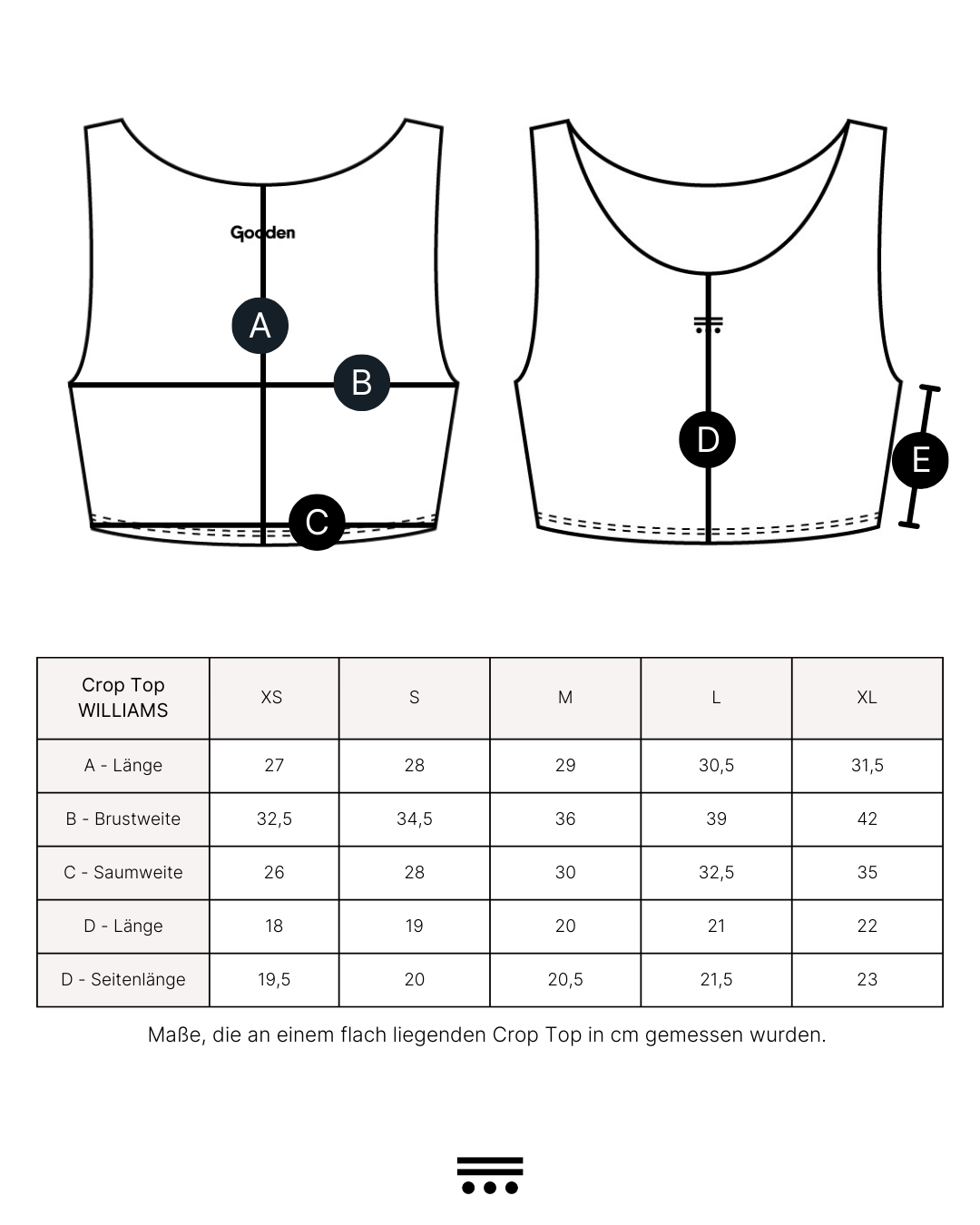 Gooden

A

B

C

D

E

| Crop Top WILLIAMS | XS | S | M | L | XL |
|---|---|---|---|---|---|
| A - Länge | 27 | 28 | 29 | 30,5 | 31,5 |
| B - Brustweite | 32,5 | 34,5 | 36 | 39 | 42 |
| C - Saumweite | 26 | 28 | 30 | 32,5 | 35 |
| D - Länge | 18 | 19 | 20 | 21 | 22 |
| D - Seitenlänge | 19,5 | 20 | 20,5 | 21,5 | 23 |

Maße, die an einem flach liegenden Crop Top in cm gemessen wurden.